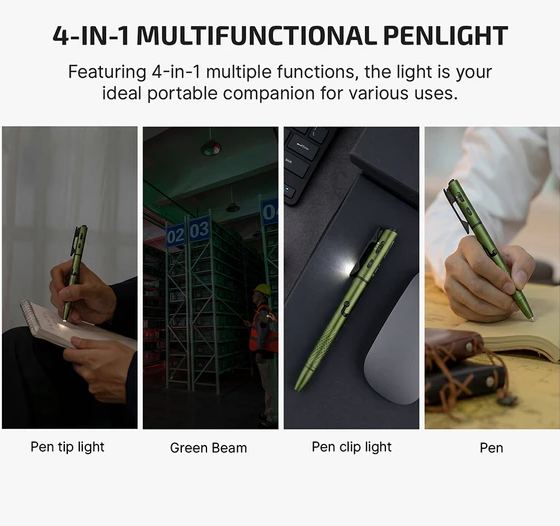 4-IN-1 MULTIFUNCTIONAL PENLIGHT

Featuring 4-in-1 multiple functions, the light is your ideal portable companion for various uses.

02 03 04

Pen tip light

Green Beam

Pen clip light

Pen